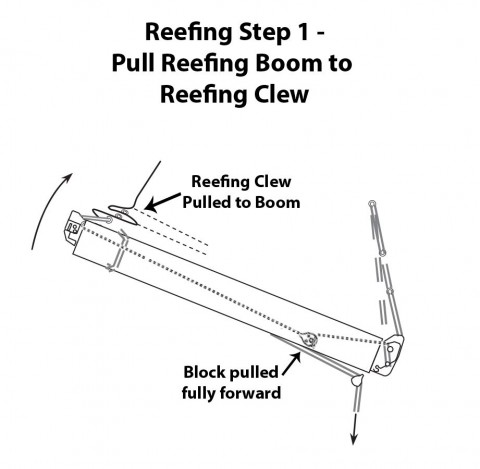 Reefing Step 1 - Pull Reefing Boom to Reefing Clew

Reefing Clew Pulled to Boom

Block pulled fully forward